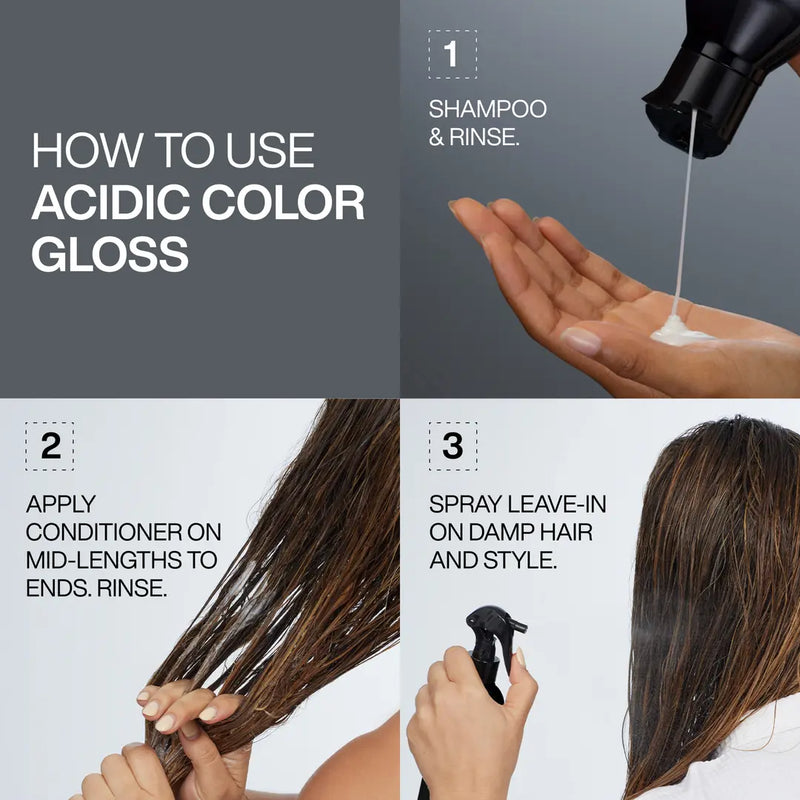 HOW TO USE
ACIDIC COLOR GLOSS

1

SHAMPOO & RINSE.

2

APPLY CONDITIONER ON MID-LENGTHS TO ENDS. RINSE.

3

SPRAY LEAVE-IN ON DAMP HAIR AND STYLE.