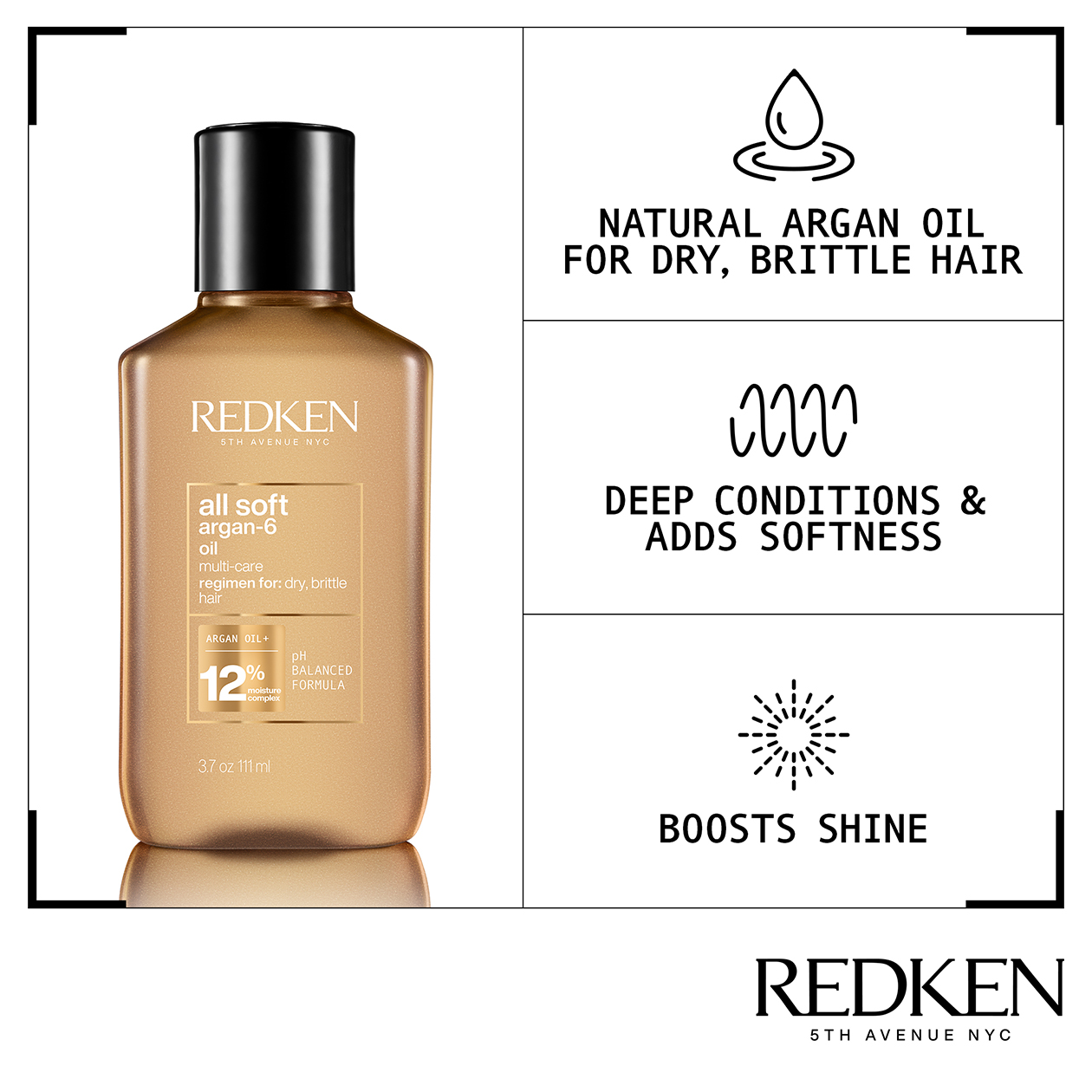 REDKEN
5TH AVENUE NYC

all soft
argan-6
oil
multi-care
regimen for: dry, brittle hair

ARGAN OIL+
12%
moisture complex

pH
BALANCED
FORMULA

3.7 oz 111 ml

NATURAL ARGAN OIL FOR DRY, BRITTLE HAIR

DEEP CONDITIONS & ADDS SOFTNESS

BOOSTS SHINE

REDKEN
5TH AVENUE NYC